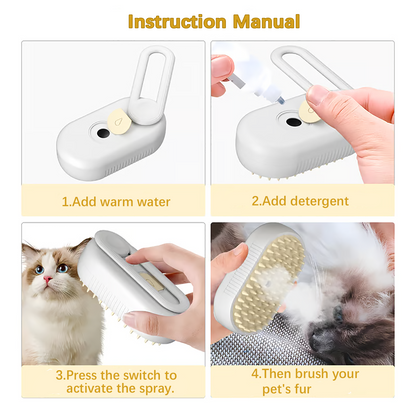 Instruction Manual

1.Add warm water

2.Add detergent

3.Press the switch to activate the spray.

4.Then brush your pet's fur